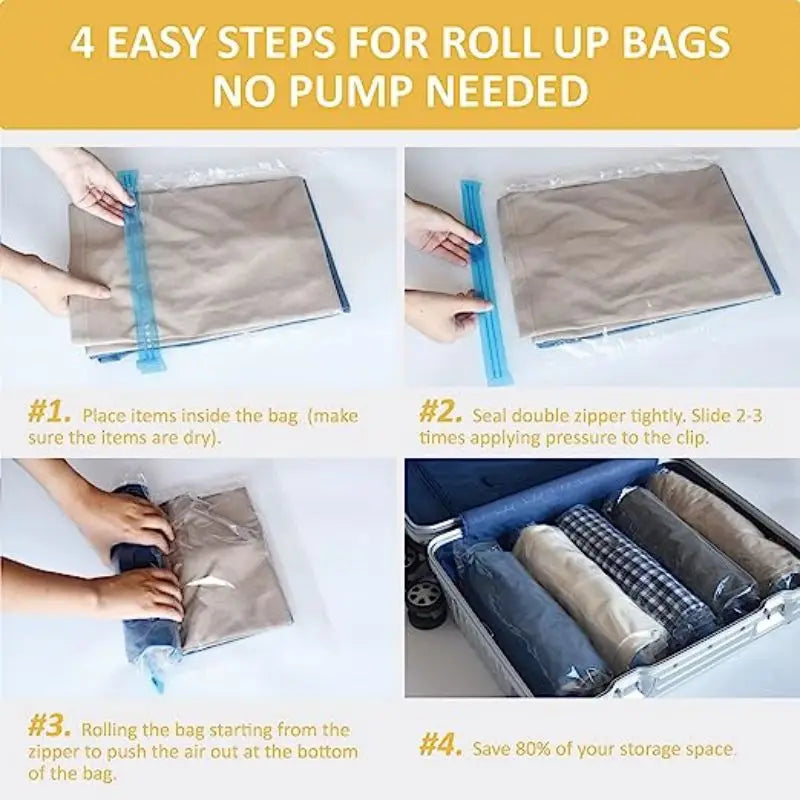 4 EASY STEPS FOR ROLL UP BAGS
NO PUMP NEEDED

#1. Place items inside the bag (make sure the items are dry).

#2. Seal double zipper tightly. Slide 2-3 times applying pressure to the clip.

#3. Rolling the bag starting from the zipper to push the air out at the bottom of the bag.

#4. Save 80% of your storage space.