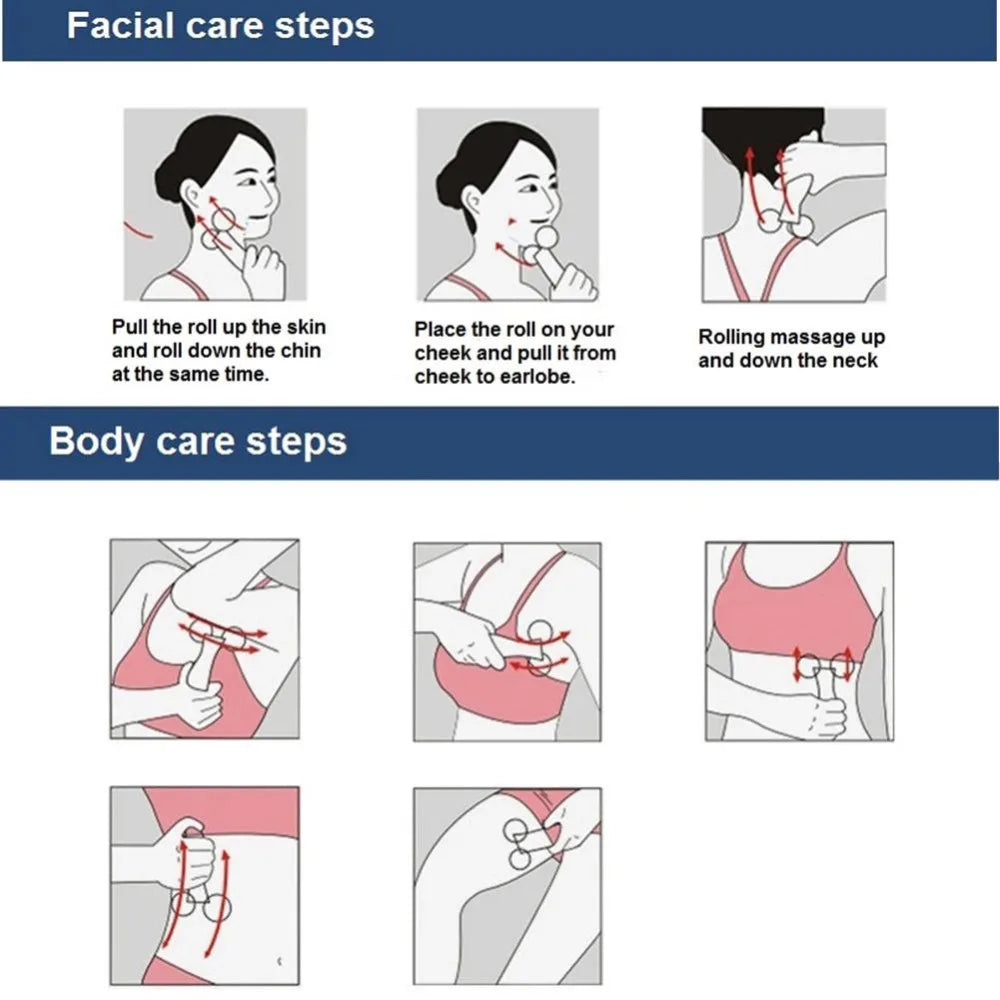 Facial care steps

Pull the roll up the skin and roll down the chin at the same time.

Place the roll on your cheek and pull it from cheek to earlobe.

Rolling massage up and down the neck

Body care steps